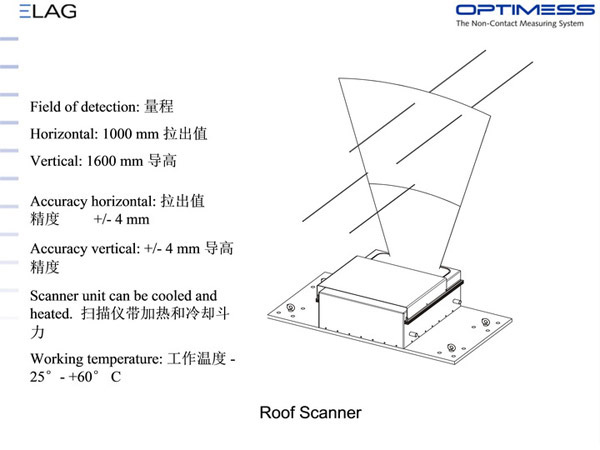 ELAG

OPTIMESS
The Non-Contact Measuring System

Field of detection: 量程

Horizontal: 1000 mm 拉出值

Vertical: 1600 mm 导高

Accuracy horizontal: 拉出值精度 +/- 4 mm

Accuracy vertical: +/- 4 mm 导高精度

Scanner unit can be cooled and heated. 扫描仪带加热和冷却斗力

Working temperature: 工作温度 -25° - +60° C

Roof Scanner