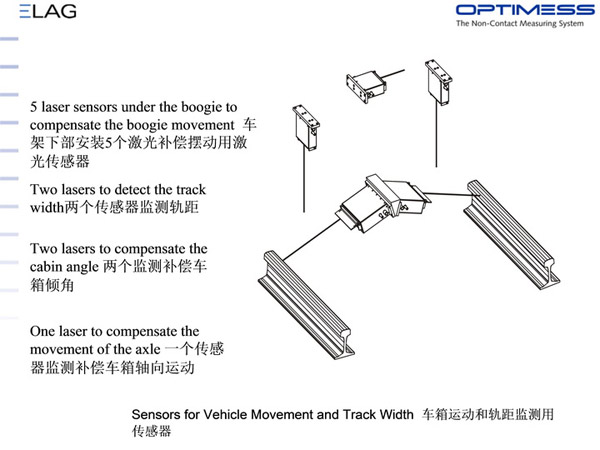 ELAG

OPTIMESS
The Non-Contact Measuring System

5 laser sensors under the boogie to compensate the boogie movement 车架下部安装5个激光补偿摆动用激光传感器

Two lasers to detect the track width两个传感器监测轨距

Two lasers to compensate the cabin angle 两个监测补偿车箱倾角

One laser to compensate the movement of the axle 一个传感器监测补偿车箱轴向运动

Sensors for Vehicle Movement and Track Width 车箱运动和轨距监测用传感器